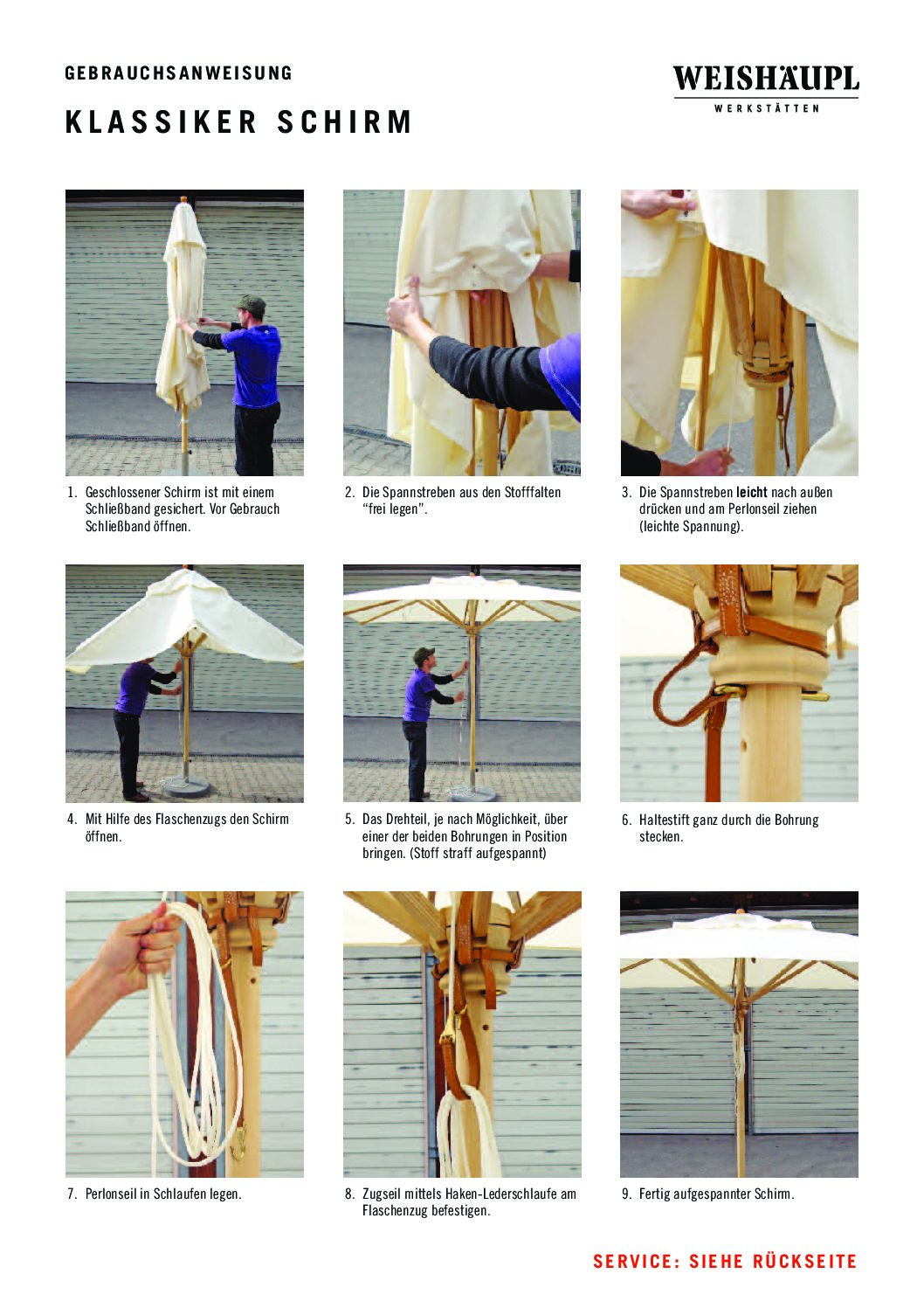 GEBRAUCHSANWEISUNG

KLASSIKER SCHIRM

WEISHÄUPL
WERKSTÄTTEN

1. Geschlossener Schirm ist mit einem Schließband gesichert. Vor Gebrauch Schließband öffnen.

2. Die Spannstreben aus den Stofffalten "frei legen".

3. Die Spannstreben leicht nach außen drücken und am Perlonseil ziehen (leichte Spannung).

4. Mit Hilfe des Flaschenzugs den Schirm öffnen.

5. Das Drehteil, je nach Möglichkeit, über einer der beiden Bohrungen in Position bringen. (Stoff straff aufgespannt)

6. Haltestift ganz durch die Bohrung stecken.

7. Perlonseil in Schlaufen legen.

8. Zugseil mittels Haken-Lederschlaufe am Flaschenzug befestigen.

9. Fertig aufgespannter Schirm.

SERVICE: SIEHE RÜCKSEITE